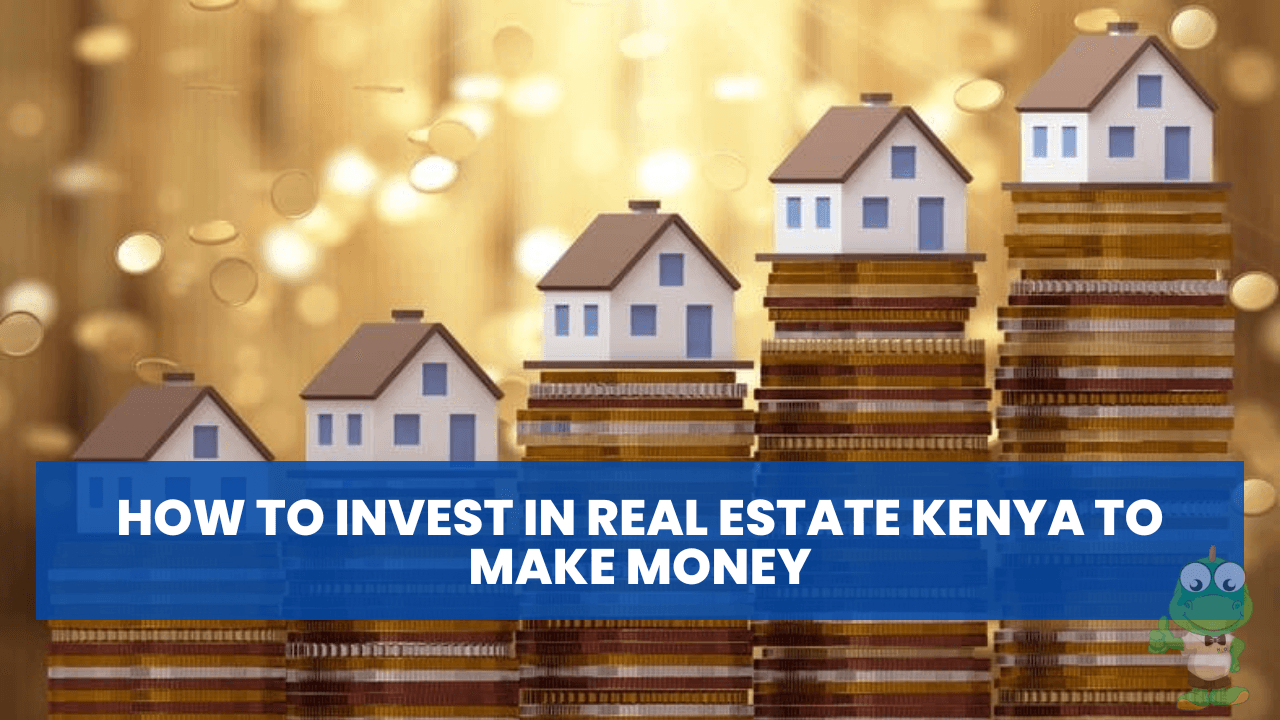 HOW TO INVEST IN REAL ESTATE KENYA TO MAKE MONEY